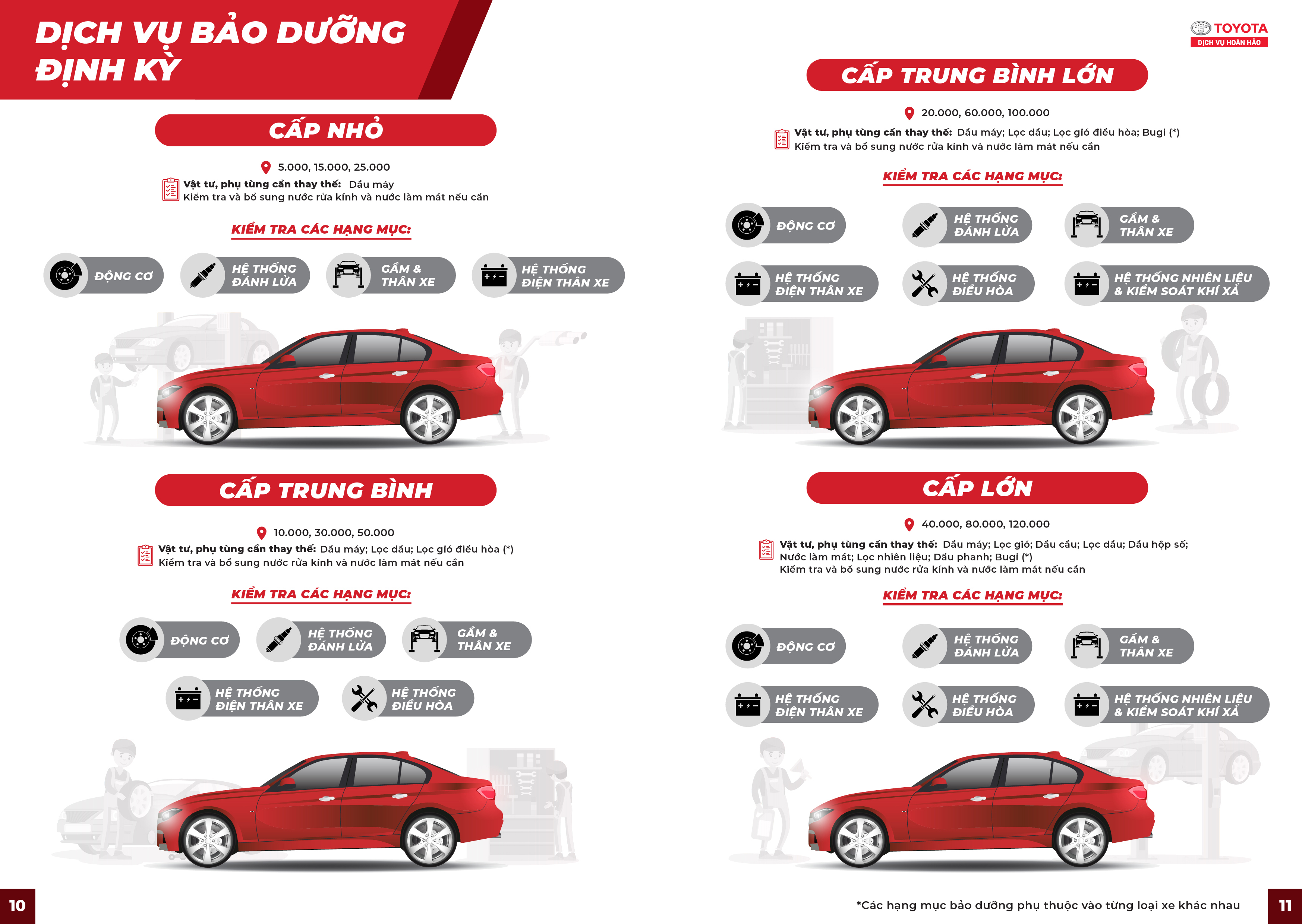 DỊCH VỤ BẢO DƯỠNG ĐỊNH KỲ

CẤP NHỎ

5.000, 15.000, 25.000

Vật tư, phụ tùng cần thay thế: Dầu máy
Kiểm tra và bổ sung nước rửa kính và nước làm mát nếu cần

KIỂM TRA CÁC HẠNG MỤC:

ĐỘNG CƠ
HỆ THỐNG ĐÁNH LỬA
GẦM & THÂN XE
HỆ THỐNG ĐIỆN THÂN XE

CẤP TRUNG BÌNH

10.000, 30.000, 50.000

Vật tư, phụ tùng cần thay thế: Dầu máy; Lọc dầu; Lọc gió điều hòa (*)
Kiểm tra và bổ sung nước rửa kính và nước làm mát nếu cần

KIỂM TRA CÁC HẠNG MỤC:

ĐỘNG CƠ
HỆ THỐNG ĐÁNH LỬA
GẦM & THÂN XE
HỆ THỐNG ĐIỆN THÂN XE
HỆ THỐNG ĐIỀU HÒA

10

TOYOTA
DỊCH VỤ HOÀN HẢO

CẤP TRUNG BÌNH LỚN

20.000, 60.000, 100.000

Vật tư, phụ tùng cần thay thế: Dầu máy; Lọc dầu; Lọc gió điều hòa; Bugi (*)
Kiểm tra và bổ sung nước rửa kính và nước làm mát nếu cần

KIỂM TRA CÁC HẠNG MỤC:

ĐỘNG CƠ
HỆ THỐNG ĐÁNH LỬA
GẦM & THÂN XE
HỆ THỐNG ĐIỆN THÂN XE
HỆ THỐNG ĐIỀU HÒA
HỆ THỐNG NHIÊN LIỆU & KIỂM SOÁT KHÍ XẢ

CẤP LỚN

40.000, 80.000, 120.000

Vật tư, phụ tùng cần thay thế: Dầu máy; Lọc gió; Dầu cầu; Lọc dầu; Dầu hộp số; Nước làm mát; Lọc nhiên liệu; Dầu phanh; Bugi (*)
Kiểm tra và bổ sung nước rửa kính và nước làm mát nếu cần

KIỂM TRA CÁC HẠNG MỤC:

ĐỘNG CƠ
HỆ THỐNG ĐÁNH LỬA
GẦM & THÂN XE
HỆ THỐNG ĐIỆN THÂN XE
HỆ THỐNG ĐIỀU HÒA
HỆ THỐNG NHIÊN LIỆU & KIỂM SOÁT KHÍ XẢ

*Các hạng mục bảo dưỡng phụ thuộc vào từng loại xe khác nhau

11